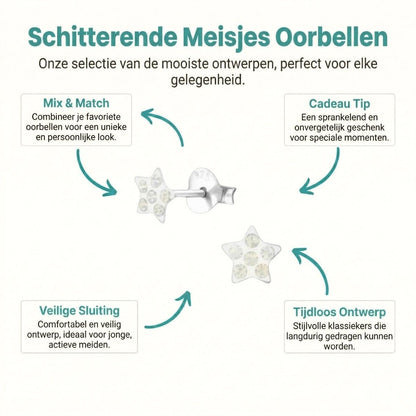 Schitterende Meisjes Oorbellen

Onze selectie van de mooiste ontwerpen, perfect voor elke gelegenheid.

Mix & Match
Combineer je favoriete oorbellen voor een unieke en persoonlijke look.

Cadeau Tip
Een sprankelend en onvergetelijk geschenk voor speciale momenten.

Veilige Sluiting
Comfortabel en veilig ontwerp, ideaal voor jonge, actieve meiden.

Tijdloos Ontwerp
Stijlvolle klassiekers die langdurig gedragen kunnen worden.