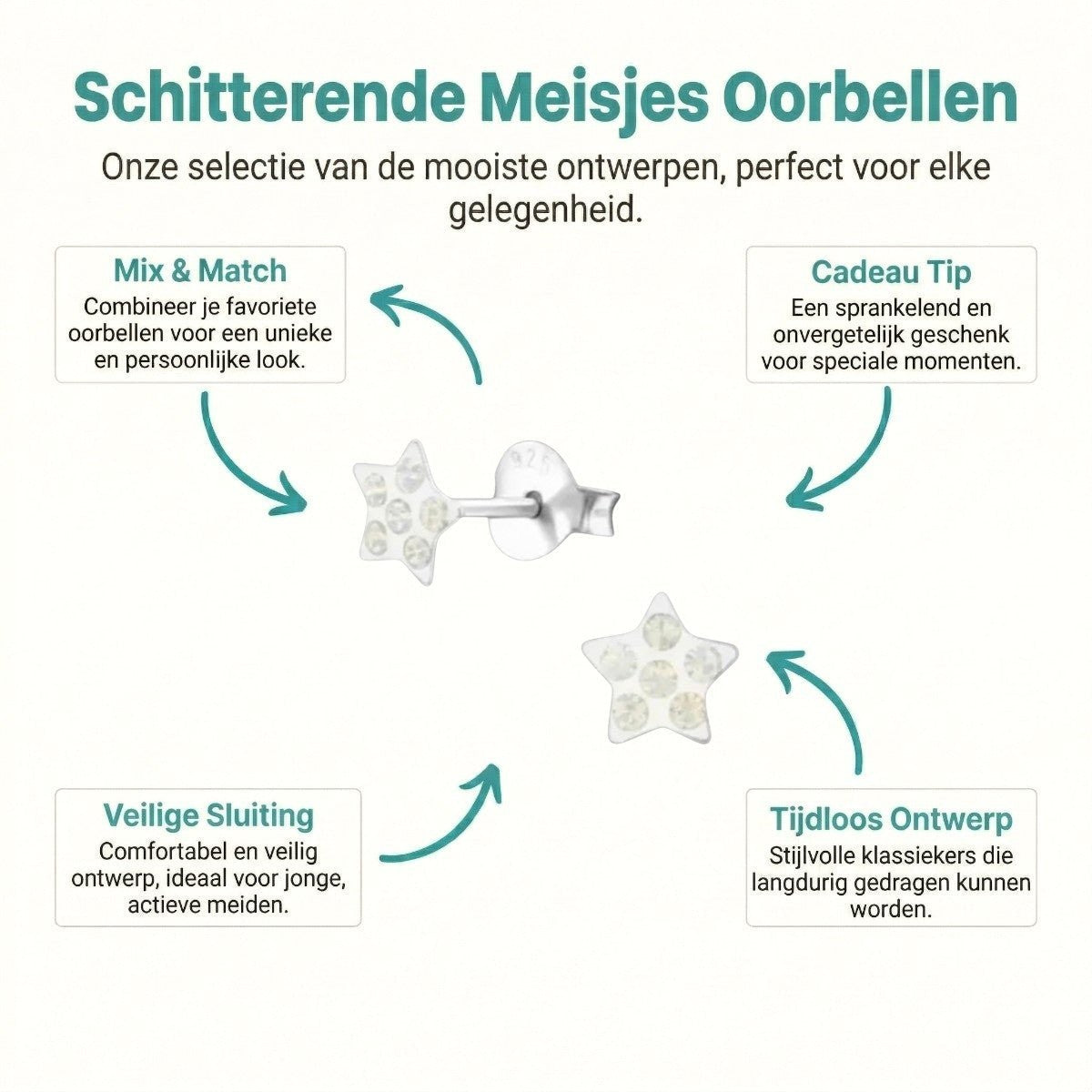 Schitterende Meisjes Oorbellen

Onze selectie van de mooiste ontwerpen, perfect voor elke gelegenheid.

Mix & Match
Combineer je favoriete oorbellen voor een unieke en persoonlijke look.

Cadeau Tip
Een sprankelend en onvergetelijk geschenk voor speciale momenten.

925

Veilige Sluiting
Comfortabel en veilig ontwerp, ideaal voor jonge, actieve meiden.

Tijdloos Ontwerp
Stijlvolle klassiekers die langdurig gedragen kunnen worden.