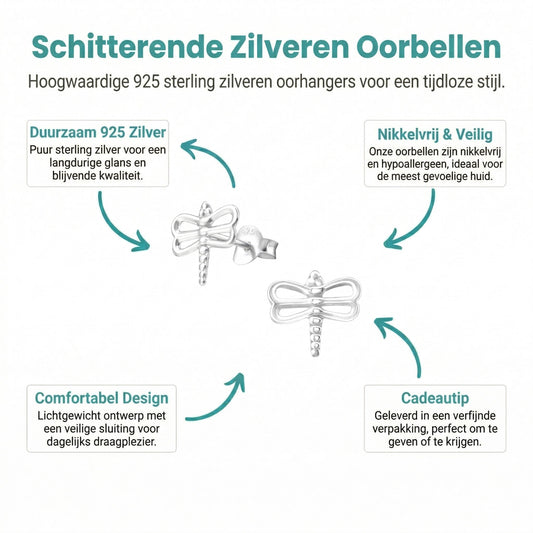 Schitterende Zilveren Oorbellen

Hoogwaardige 925 sterling zilveren oorhangers voor een tijdloze stijl.

Duurzaam 925 Zilver

Puur sterling zilver voor een langdurige glans en blijvende kwaliteit.

Nikkelvrij & Veilig

Onze oorbellen zijn nikkelvrij en hypoallergeen, ideaal voor de meest gevoelige huid.

Comfortabel Design

Lichtgewicht ontwerp met een veilige sluiting voor dagelijks draagplezier.

Cadeautip

Geleverd in een verfijnde verpakking, perfect om te geven of te krijgen.